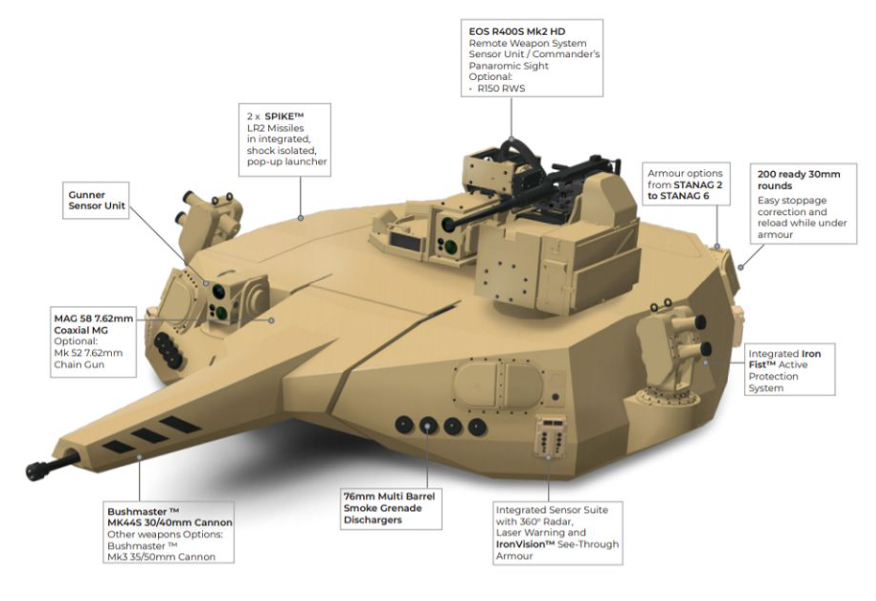 EOS R400S Mk2 HD
Remote Weapon System Sensor Unit / Commander's Panaromic Sight
Optional:
• R150 RWS

2 x SPIKE™ LR2 Missiles in integrated, shock isolated, pop-up launcher

Gunner Sensor Unit

Armour options from STANAG 2 to STANAG 6

200 ready 30mm rounds
Easy stoppage correction and reload while under armour

MAG 58 7.62mm Coaxial MG
Optional:
Mk 52 7.62mm Chain Gun

Integrated Iron Fist™ Active Protection System

Bushmaster ™ MK44S 30/40mm Cannon
Other weapons Options:
Bushmaster ™ Mk3 35/50mm Cannon

76mm Multi Barrel Smoke Grenade Dischargers

Integrated Sensor Suite with 360° Radar, Laser Warning and IronVision™ See-Through Armour