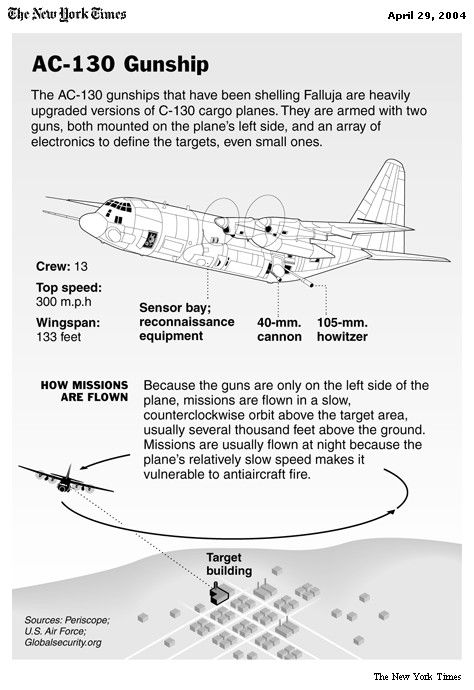 The New York Times

April 29, 2004

AC-130 Gunship

The AC-130 gunships that have been shelling Falluja are heavily upgraded versions of C-130 cargo planes. They are armed with two guns, both mounted on the plane's left side, and an array of electronics to define the targets, even small ones.

Crew: 13

Top speed: 300 m.p.h

Wingspan: 133 feet

Sensor bay; reconnaissance equipment

40-mm. cannon

105-mm. howitzer

HOW MISSIONS ARE FLOWN

Because the guns are only on the left side of the plane, missions are flown in a slow, counterclockwise orbit above the target area, usually several thousand feet above the ground. Missions are usually flown at night because the plane's relatively slow speed makes it vulnerable to antiaircraft fire.

Target building

Sources: Periscope; U.S. Air Force; Globalsecurity.org

The New York Times