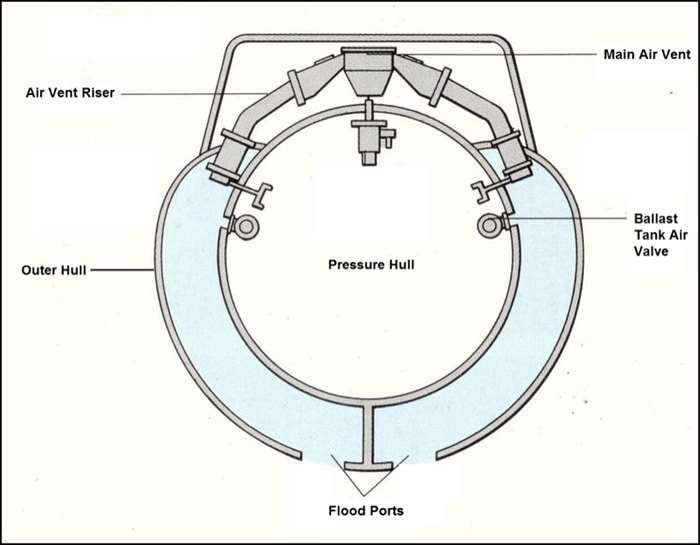 Main Air Vent

Air Vent Riser

Ballast Tank Air Valve

Outer Hull

Pressure Hull

Flood Ports